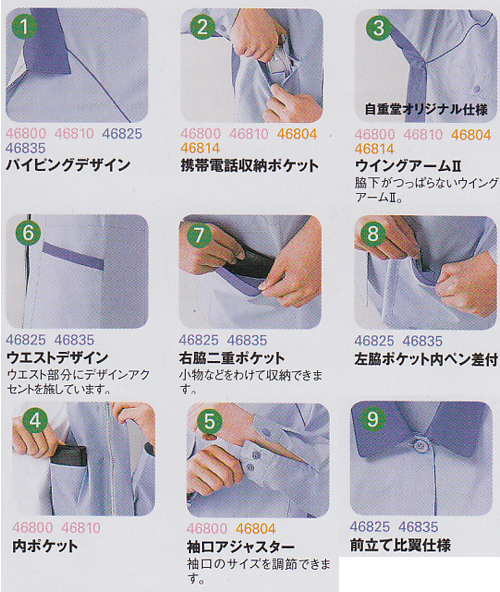 1
46800 46810 46825 46835
パイピングデザイン

2
46800 46810 46804 46814
携帯電話収納ポケット

3
自重堂オリジナル仕様
46800 46810 46804 46814
ウイングアームII
脇下がつっぱらないウイングアームII。

6
46825 46835
ウエストデザイン
ウエスト部分にデザインアクセントを施しています。

7
46825 46835
右脇二重ポケット
小物などをわけて収納できます。

8
46825 46835
左脇ポケット内ペン差付

4
46800 46810
内ポケット

5
46800 46804
袖口アジャスター
袖口のサイズを調節できます。

9
46825 46835
前立て比翼仕様