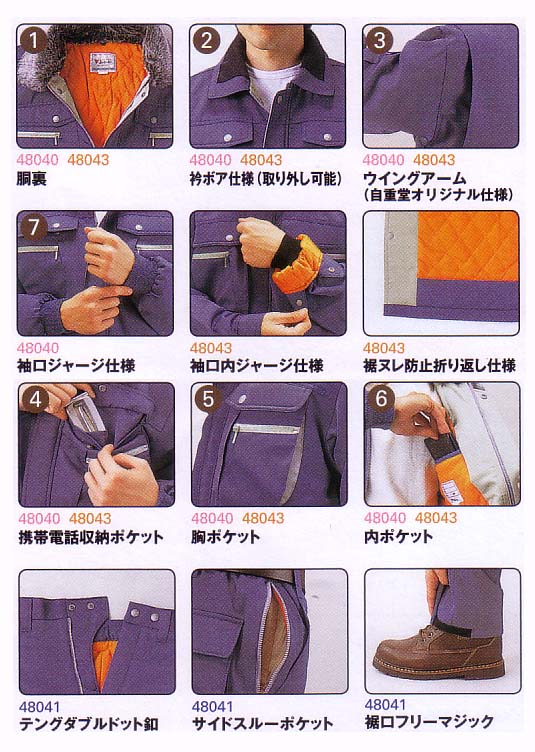 1
48040 48043
胴裏

2
48040 48043
衿ボア仕様（取り外し可能）

3
48040 48043
ウイングアーム
（自重堂オリジナル仕様）

7
48040
袖口ジャージ仕様

48043
袖口内ジャージ仕様

48043
裾ヌレ防止折り返し仕様

4
48040 48043
携帯電話収納ポケット

5
48040 48043
胸ポケット

6
48040 48043
内ポケット

48041
テングダブルドット釦

48041
サイドスルーポケット

48041
裾口フリーマジック